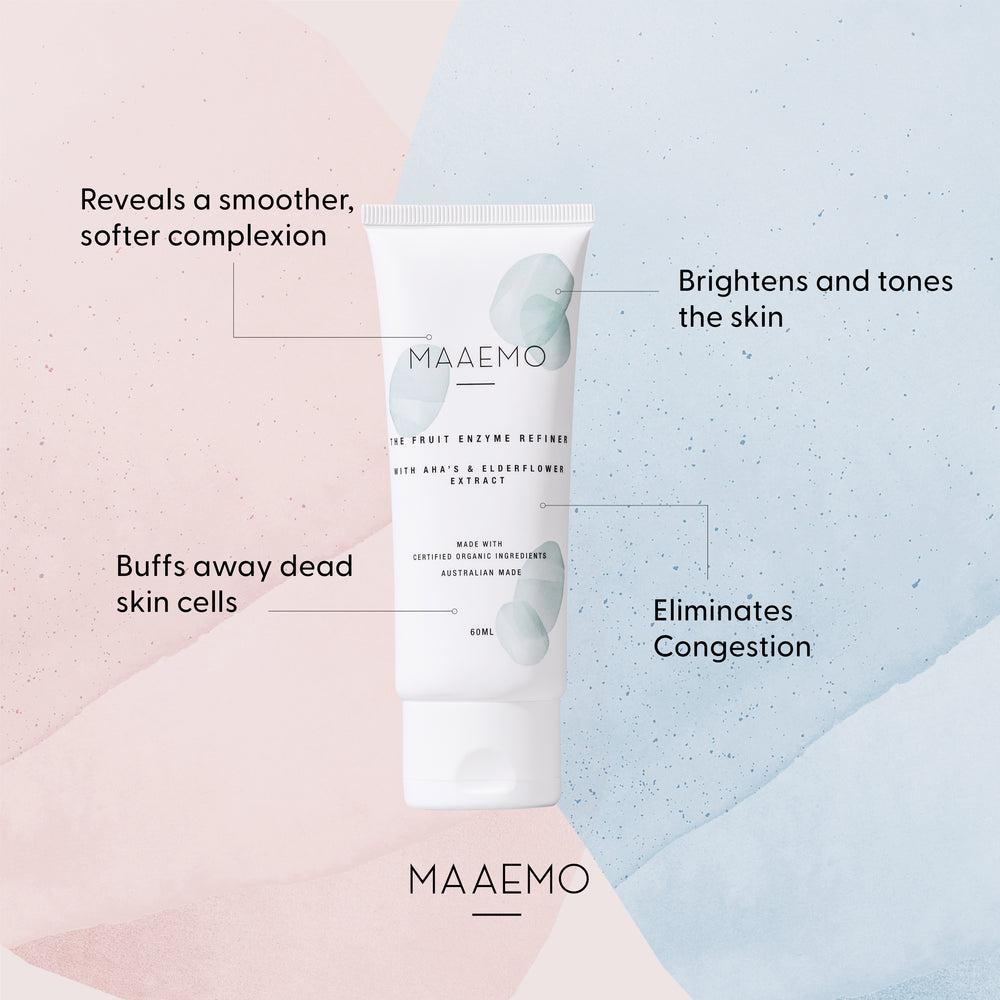 Reveals a smoother, softer complexion

Brightens and tones the skin

MAAEMO

THE FRUIT ENZYME REFINER

WITH AHA'S & ELDERFLOWER EXTRACT

MADE WITH CERTIFIED ORGANIC INGREDIENTS
AUSTRALIAN MADE

60ML

Buffs away dead skin cells

Eliminates Congestion

MAAEMO